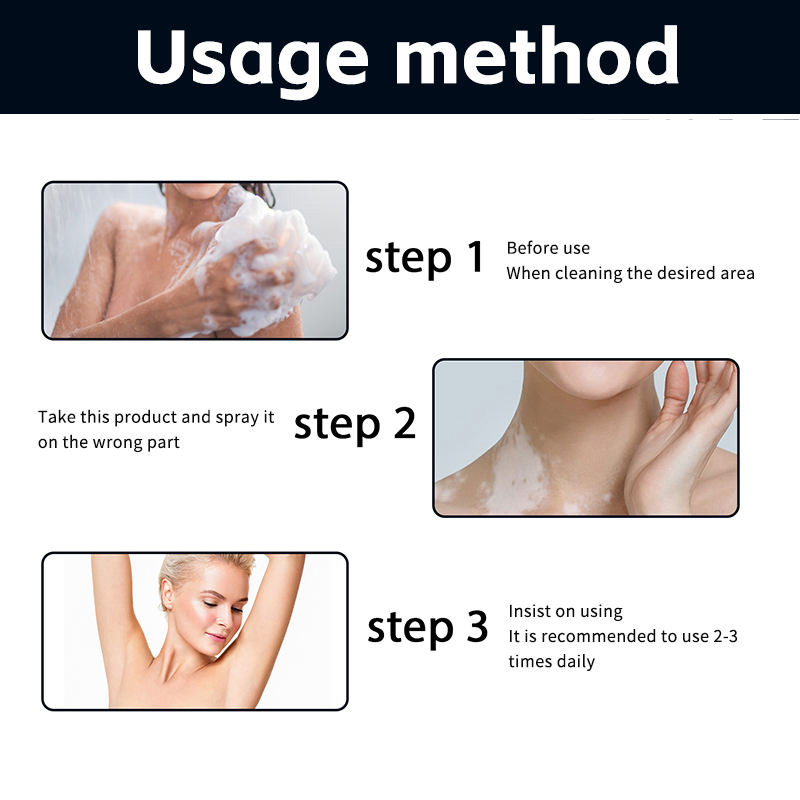 Usage method

step 1
Before use
When cleaning the desired area

Take this product and spray it on the wrong part
step 2

step 3
Insist on using
It is recommended to use 2-3 times daily